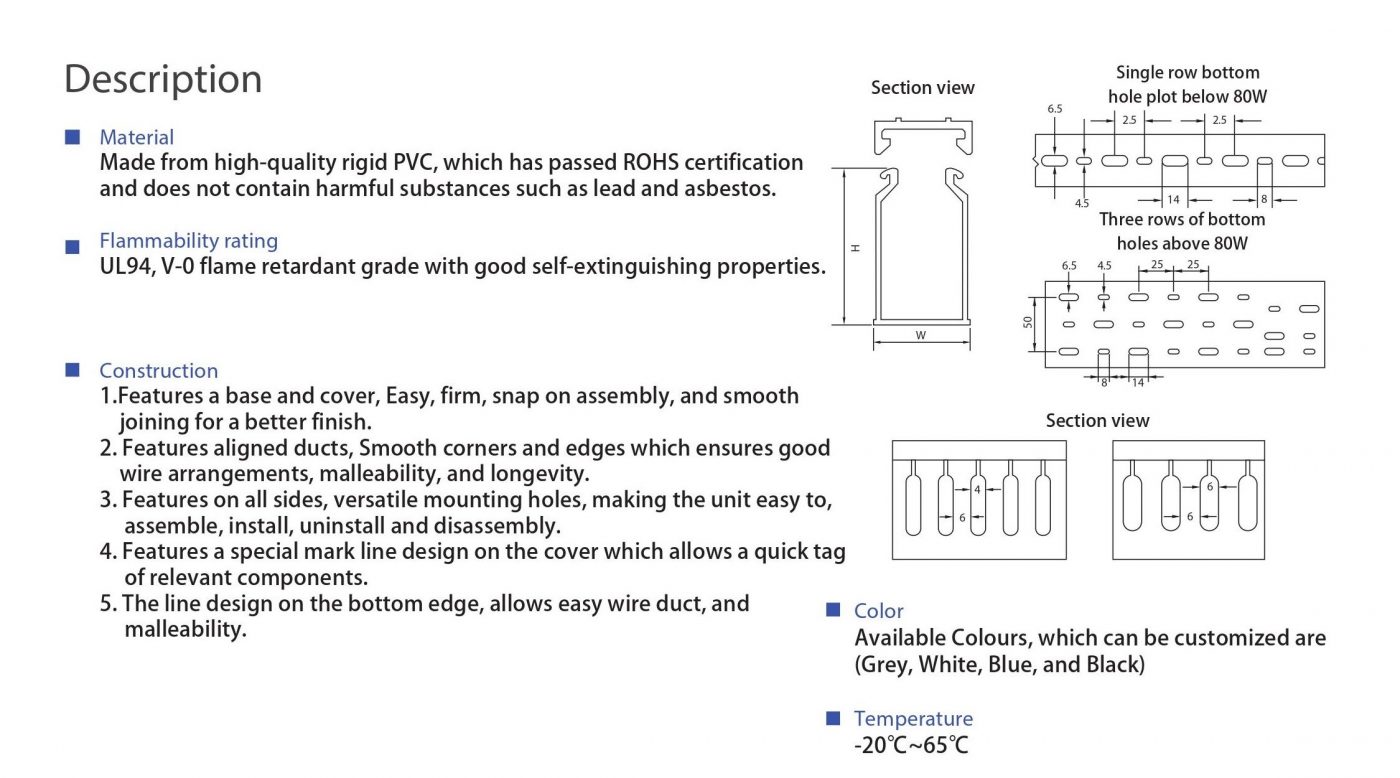 Description

Material
Made from high-quality rigid PVC, which has passed ROHS certification and does not contain harmful substances such as lead and asbestos.

Flammability rating
UL94, V-0 flame retardant grade with good self-extinguishing properties.

Construction
1.Features a base and cover, Easy, firm, snap on assembly, and smooth joining for a better finish.
2. Features aligned ducts, Smooth corners and edges which ensures good wire arrangements, malleability, and longevity.
3. Features on all sides, versatile mounting holes, making the unit easy to, assemble, install, uninstall and disassembly.
4. Features a special mark line design on the cover which allows a quick tag of relevant components.
5. The line design on the bottom edge, allows easy wire duct, and malleability.

Section view

H

W

Single row bottom hole plot below 80W

6.5

2.5

2.5

4.5

14

8

Three rows of bottom holes above 80W

6.5

4.5

25

25

50

8

14

Section view

4

6

6

6

Color
Available Colours, which can be customized are (Grey, White, Blue, and Black)

Temperature
-20℃~65℃